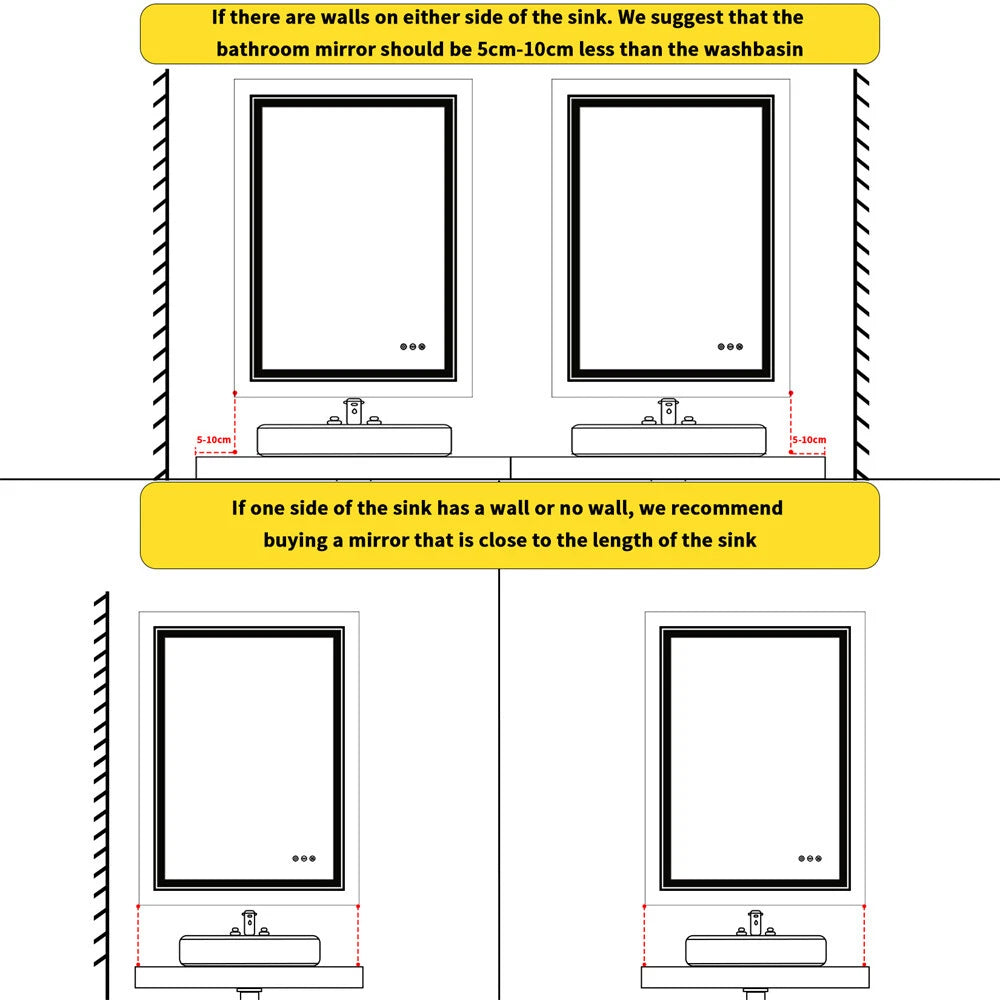 If there are walls on either side of the sink. We suggest that the bathroom mirror should be 5cm-10cm less than the washbasin

5-10cm

5-10cm

If one side of the sink has a wall or no wall, we recommend buying a mirror that is close to the length of the sink